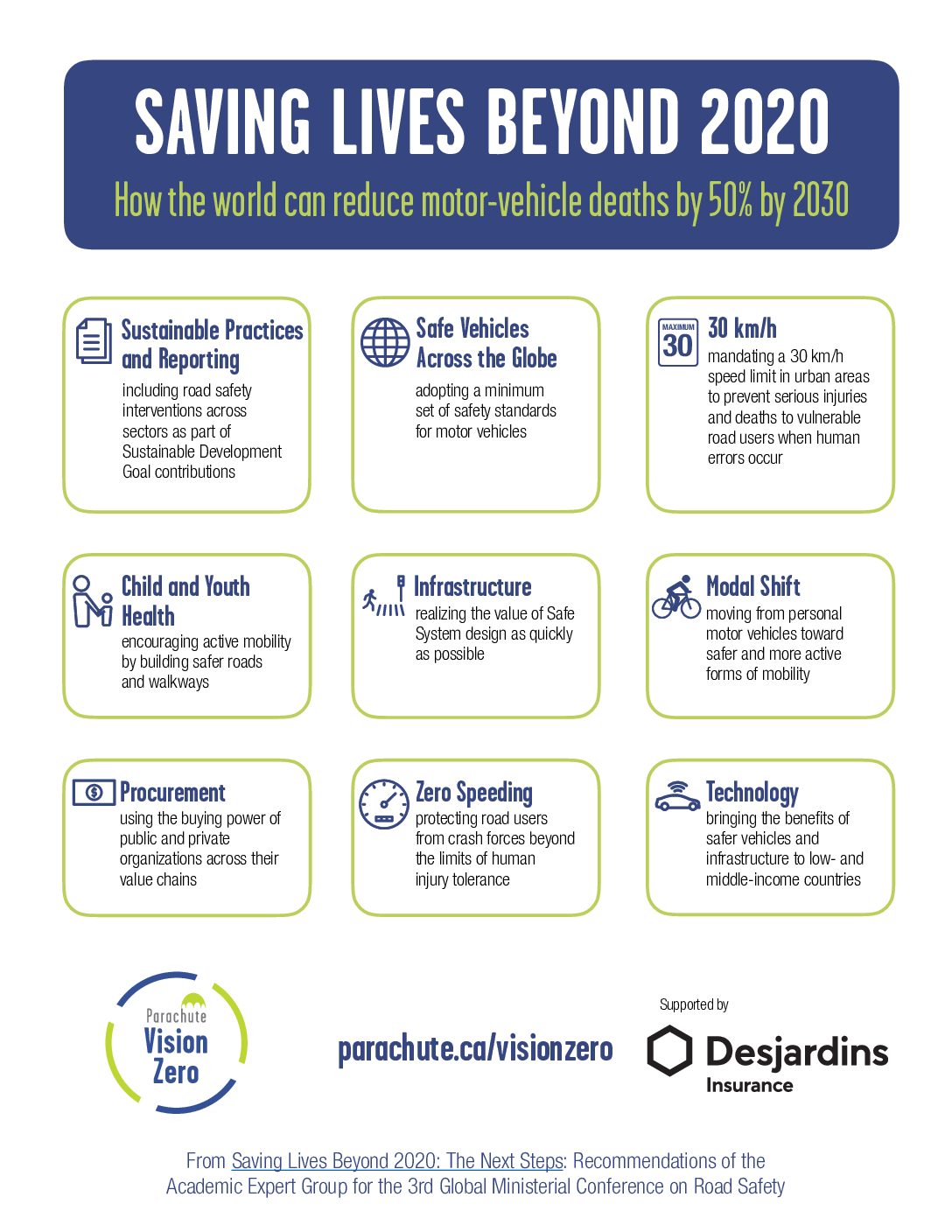 SAVING LIVES BEYOND 2020

How the world can reduce motor-vehicle deaths by 50% by 2030

Sustainable Practices and Reporting

including road safety interventions across sectors as part of Sustainable Development Goal contributions

Safe Vehicles Across the Globe

adopting a minimum set of safety standards for motor vehicles

MAXIMUM 30

30 km/h

mandating a 30 km/h speed limit in urban areas to prevent serious injuries and deaths to vulnerable road users when human errors occur

Child and Youth Health

encouraging active mobility by building safer roads and walkways

Infrastructure

realizing the value of Safe System design as quickly as possible

Modal Shift

moving from personal motor vehicles toward safer and more active forms of mobility

Procurement

using the buying power of public and private organizations across their value chains

Zero Speeding

protecting road users from crash forces beyond the limits of human injury tolerance

Technology

bringing the benefits of safer vehicles and infrastructure to low- and middle-income countries

Parachute Vision Zero

parachute.ca/visionzero

Supported by

Desjardins Insurance

From Saving Lives Beyond 2020: The Next Steps: Recommendations of the Academic Expert Group for the 3rd Global Ministerial Conference on Road Safety